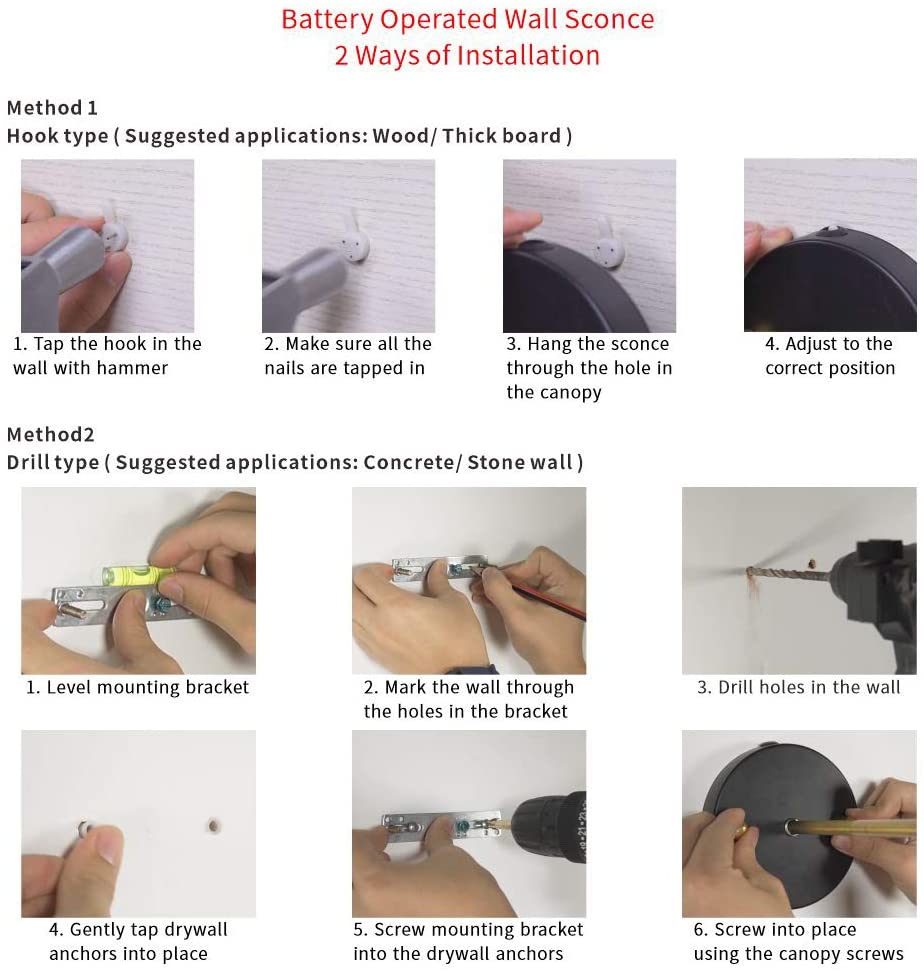 Battery Operated Wall Sconce
2 Ways of Installation

Method 1
Hook type ( Suggested applications: Wood/ Thick board )

1. Tap the hook in the wall with hammer

2. Make sure all the nails are tapped in

3. Hang the sconce through the hole in the canopy

4. Adjust to the correct position

Method2
Drill type ( Suggested applications: Concrete/ Stone wall )

1. Level mounting bracket

2. Mark the wall through the holes in the bracket

3. Drill holes in the wall

4. Gently tap drywall anchors into place

5. Screw mounting bracket into the drywall anchors

6. Screw into place using the canopy screws