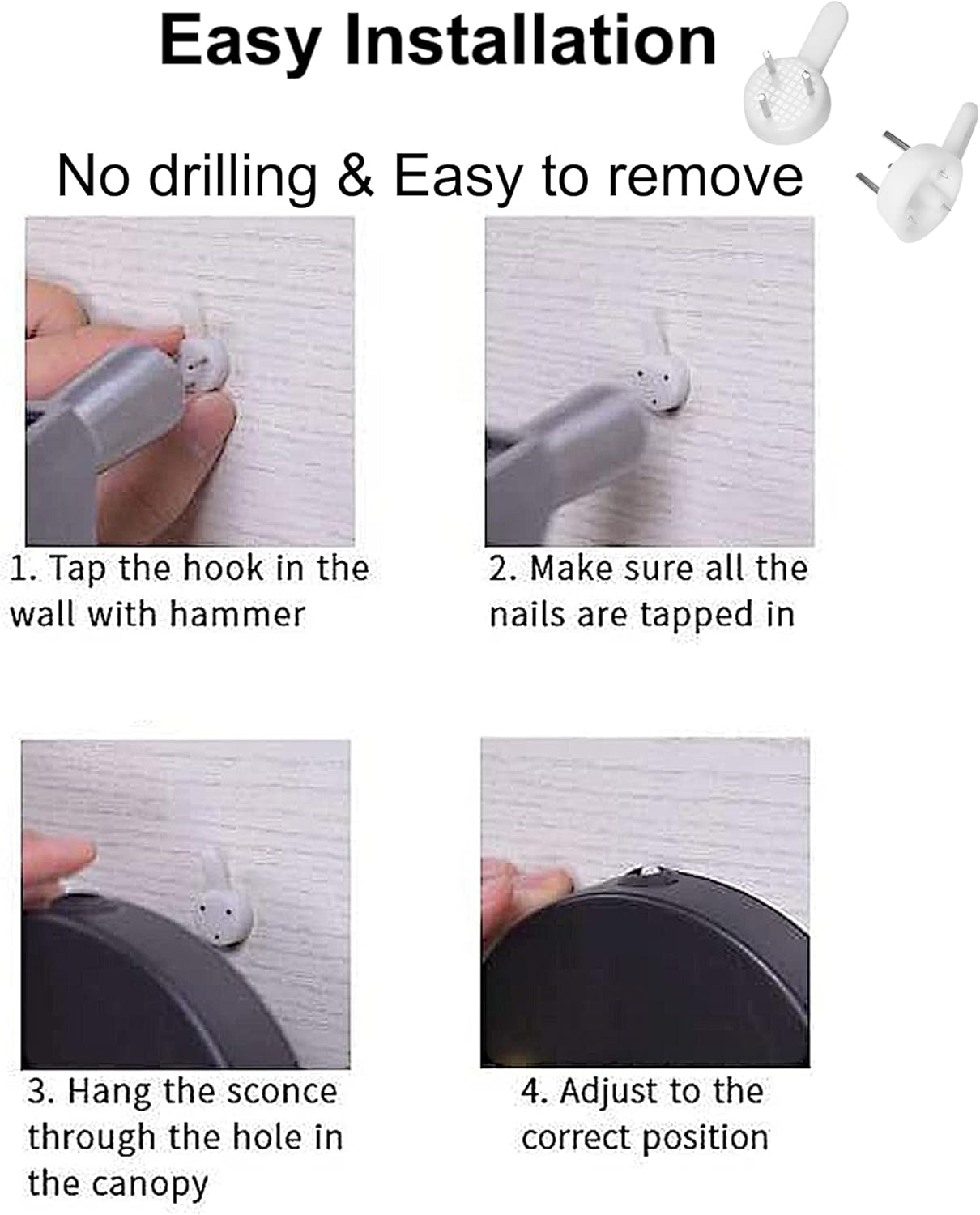 Easy Installation

No drilling & Easy to remove

1. Tap the hook in the wall with hammer

2. Make sure all the nails are tapped in

3. Hang the sconce through the hole in the canopy

4. Adjust to the correct position