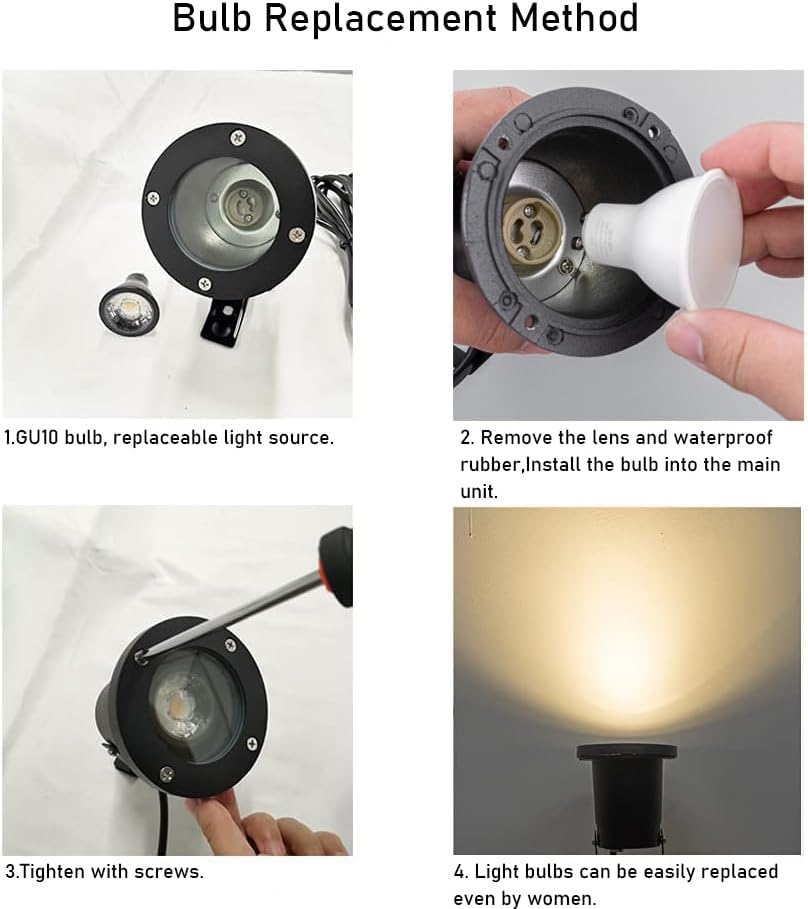 Bulb Replacement Method

1.GU10 bulb, replaceable light source.

2. Remove the lens and waterproof rubber,Install the bulb into the main unit.

3.Tighten with screws.

4. Light bulbs can be easily replaced even by women.