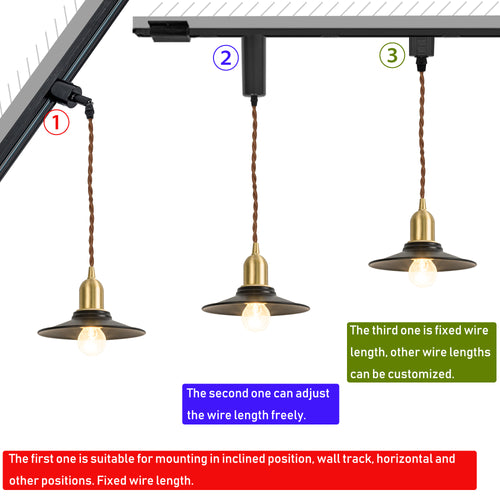 ①

②

③

The third one is fixed wire length, other wire lengths can be customized.

The second one can adjust the wire length freely.

The first one is suitable for mounting in inclined position, wall track, horizontal and other positions. Fixed wire length.